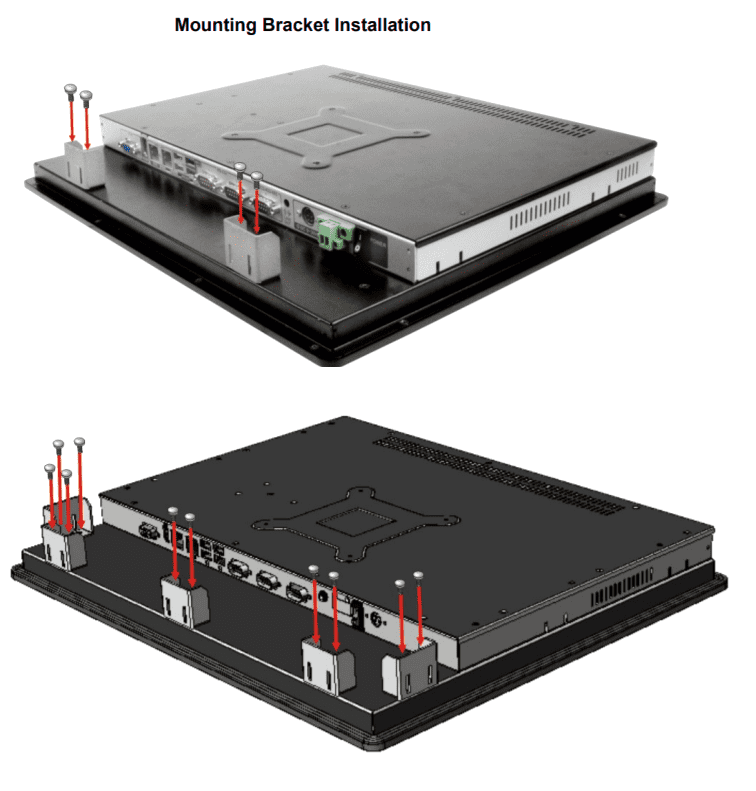 Mounting Bracket Installation